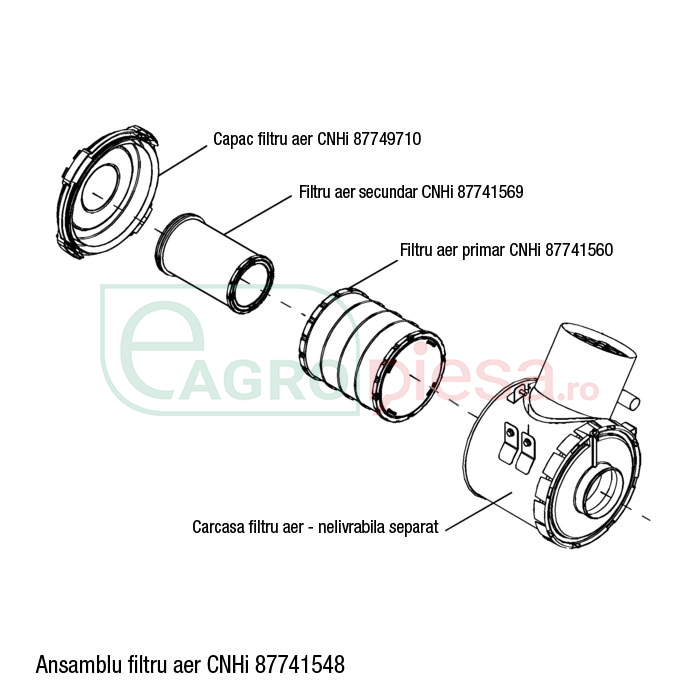 Capac filtru aer CNHi 87749710

Filtru aer secundar CNHi 87741569

Filtru aer primar CNHi 87741560

eAGROpiesa.ro

Carcasa filtru aer - nelivrabila separat

Ansamblu filtru aer CNHi 87741548