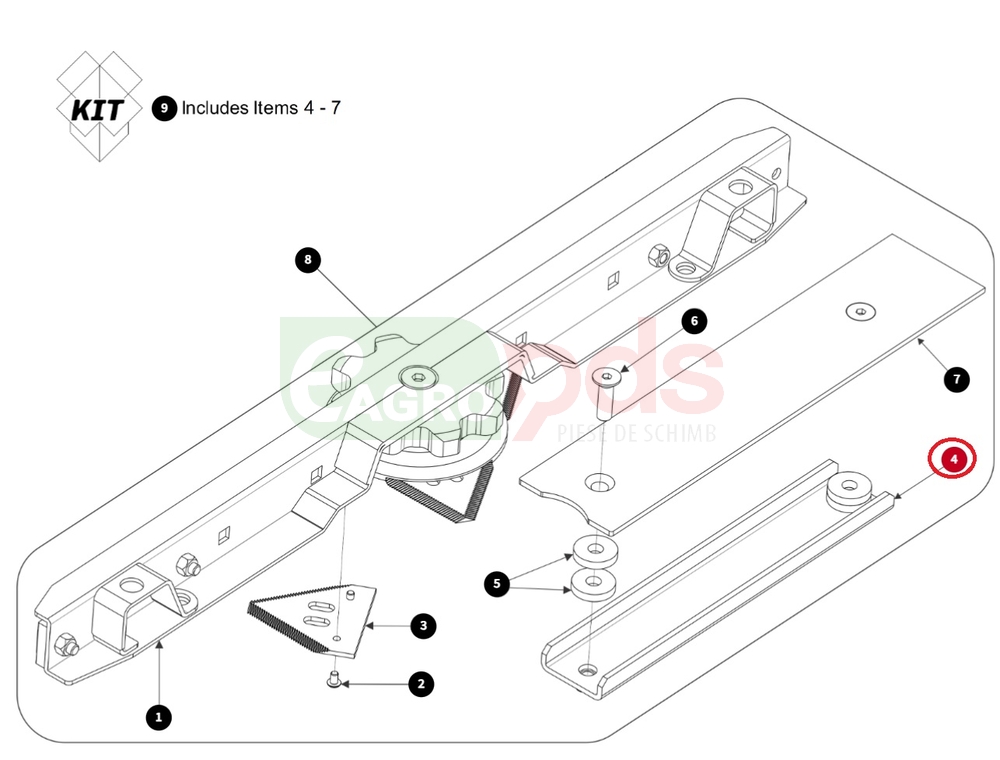 KIT

9 Includes Items 4 - 7

8

6

7

4

5

3

2

1

eAGRO pds PIESE DE SCHIMB